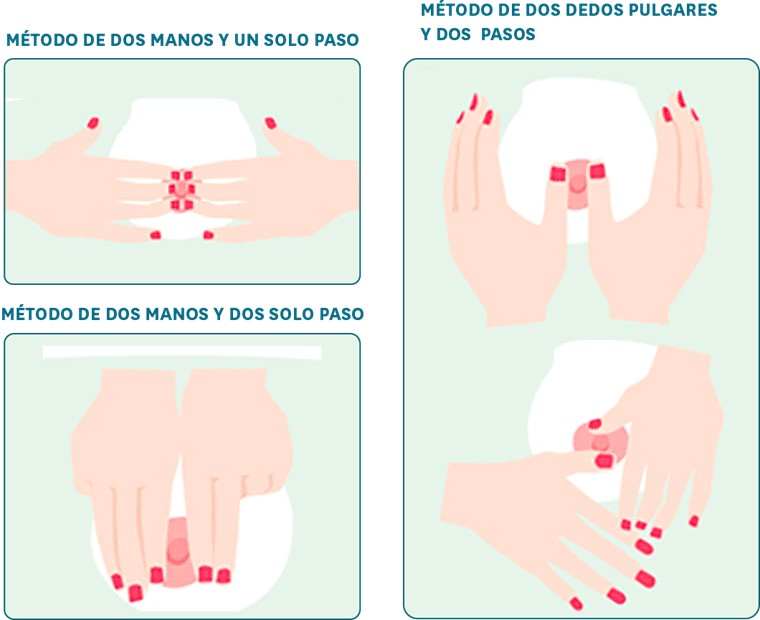 MÉTODO DE DOS MANOS Y UN SOLO PASO

MÉTODO DE DOS MANOS Y DOS SOLO PASO

MÉTODO DE DOS DEDOS PULGARES Y DOS PASOS