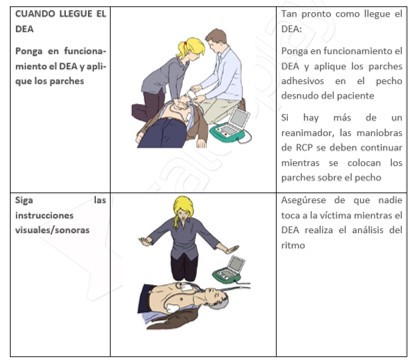 | | | |
|---|---|---|
| CUANDO LLEGUE EL DEA<br><br>Ponga en funcionamiento el DEA y aplique los parches | | Tan pronto como llegue el DEA:<br><br>Ponga en funcionamiento el DEA y aplique los parches adhesivos en el pecho desnudo del paciente<br><br>Si hay más de un reanimador, las maniobras de RCP se deben continuar mientras se colocan los parches sobre el pecho |
| Siga las instrucciones visuales/sonoras | | Asegúrese de que nadie toca a la víctima mientras el DEA realiza el análisis del ritmo |